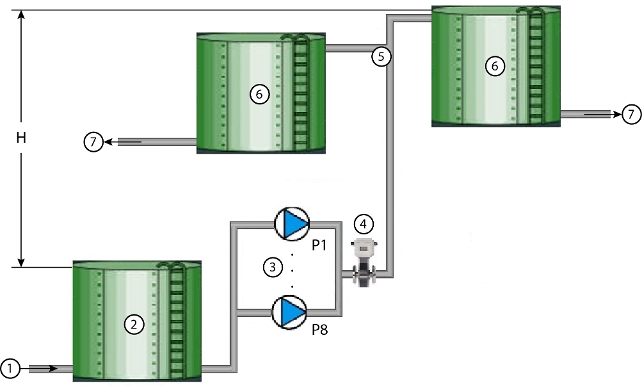 H
6
5
6
7
7
P1
4
3
P8
2
1